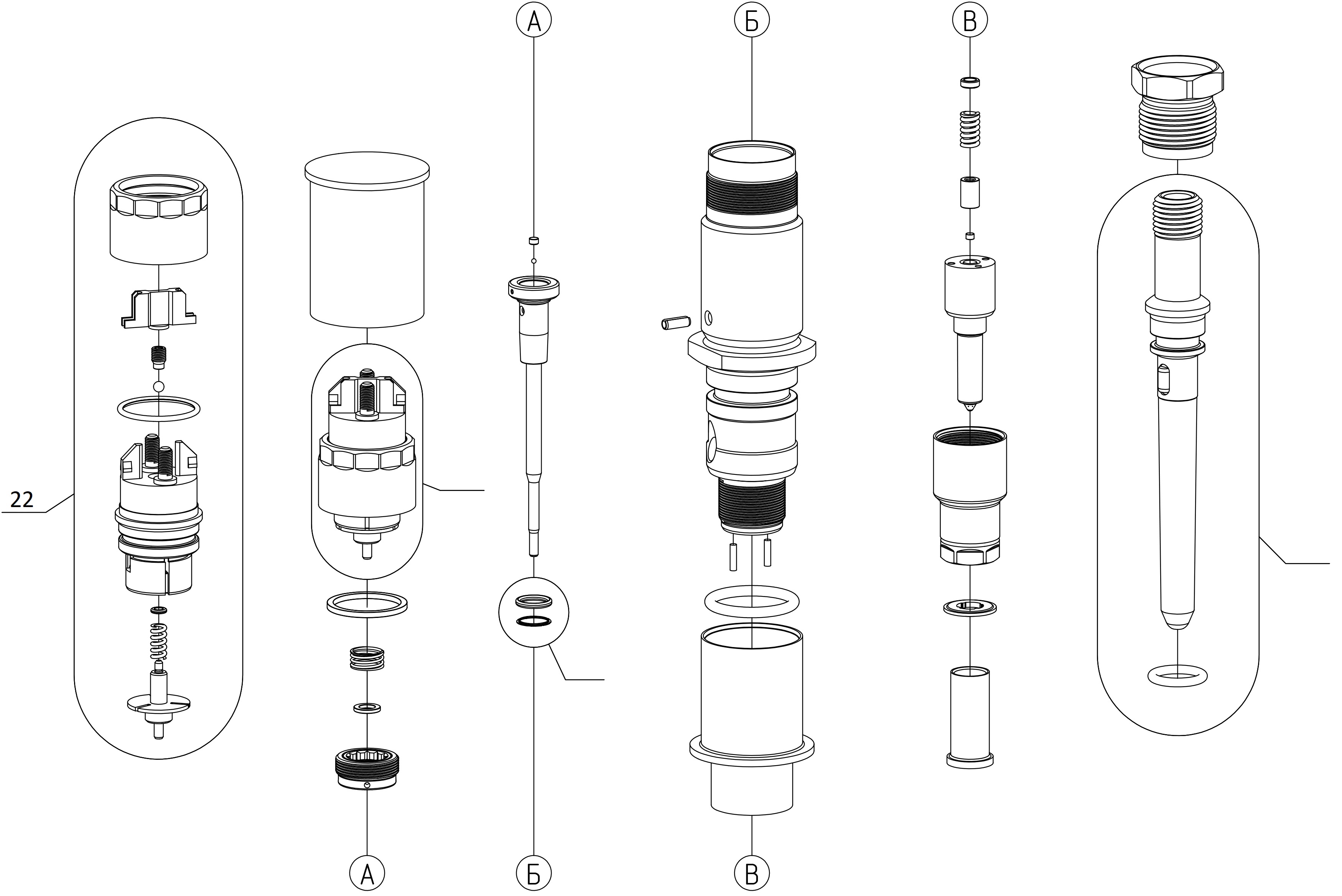 А
Б
В
22
А
Б
В