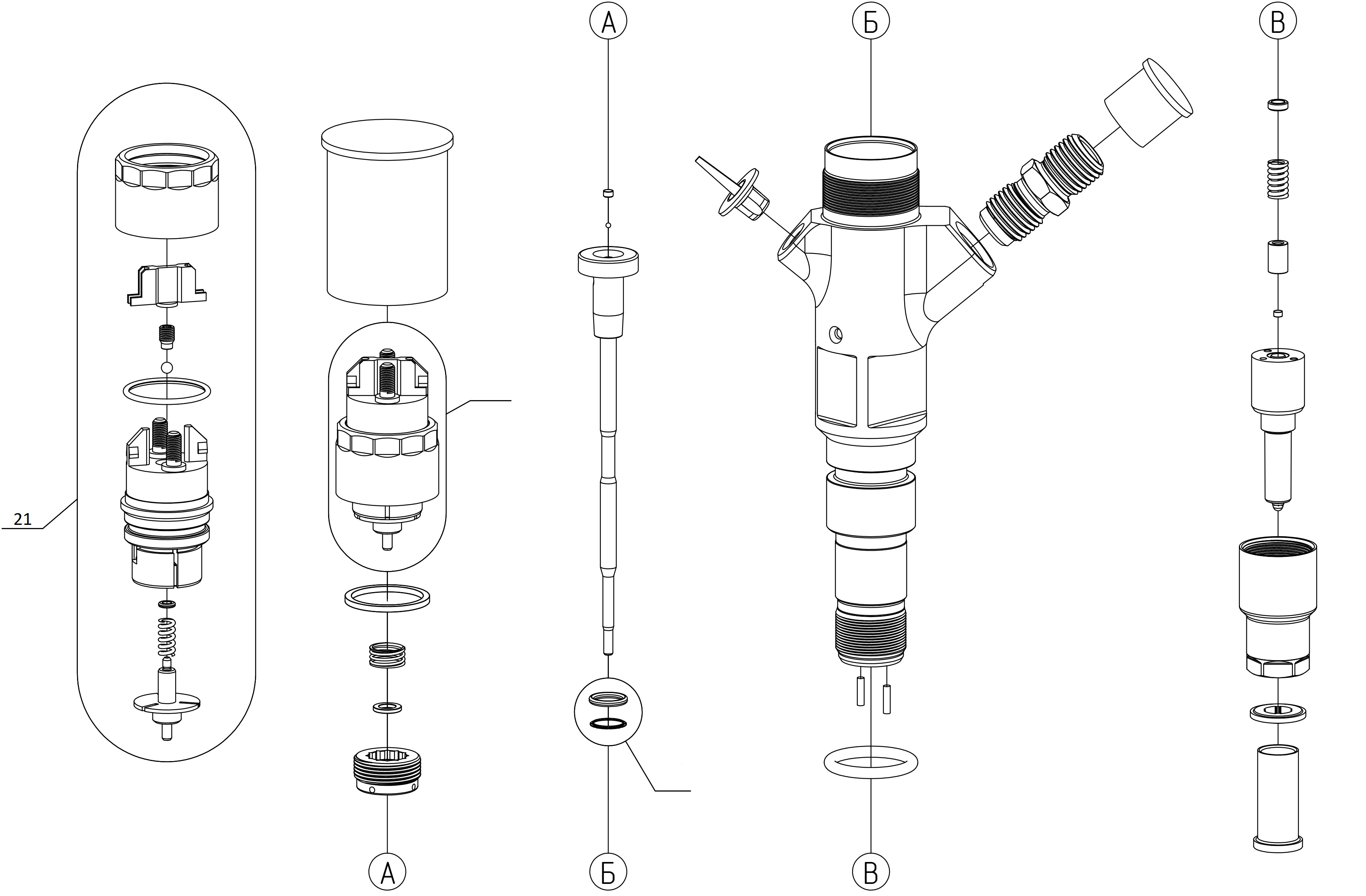 А

Б

В

21

А

Б

В